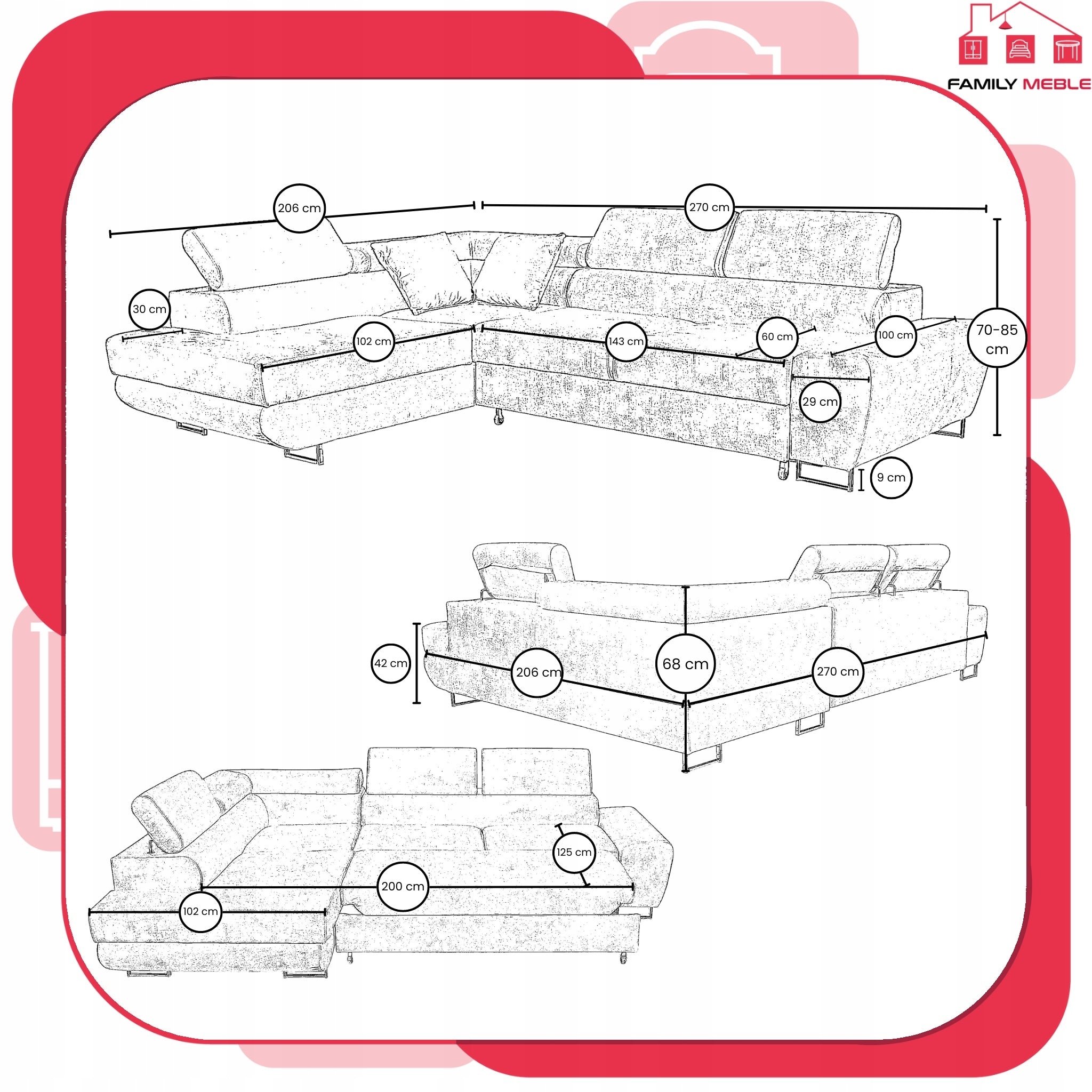 FAMILY MEBLE

206 cm
270 cm
30 cm
102 cm
143 cm
60 cm
100 cm
70-85 cm
29 cm
9 cm

42 cm
206 cm
68 cm
270 cm

125 cm
200 cm
102 cm