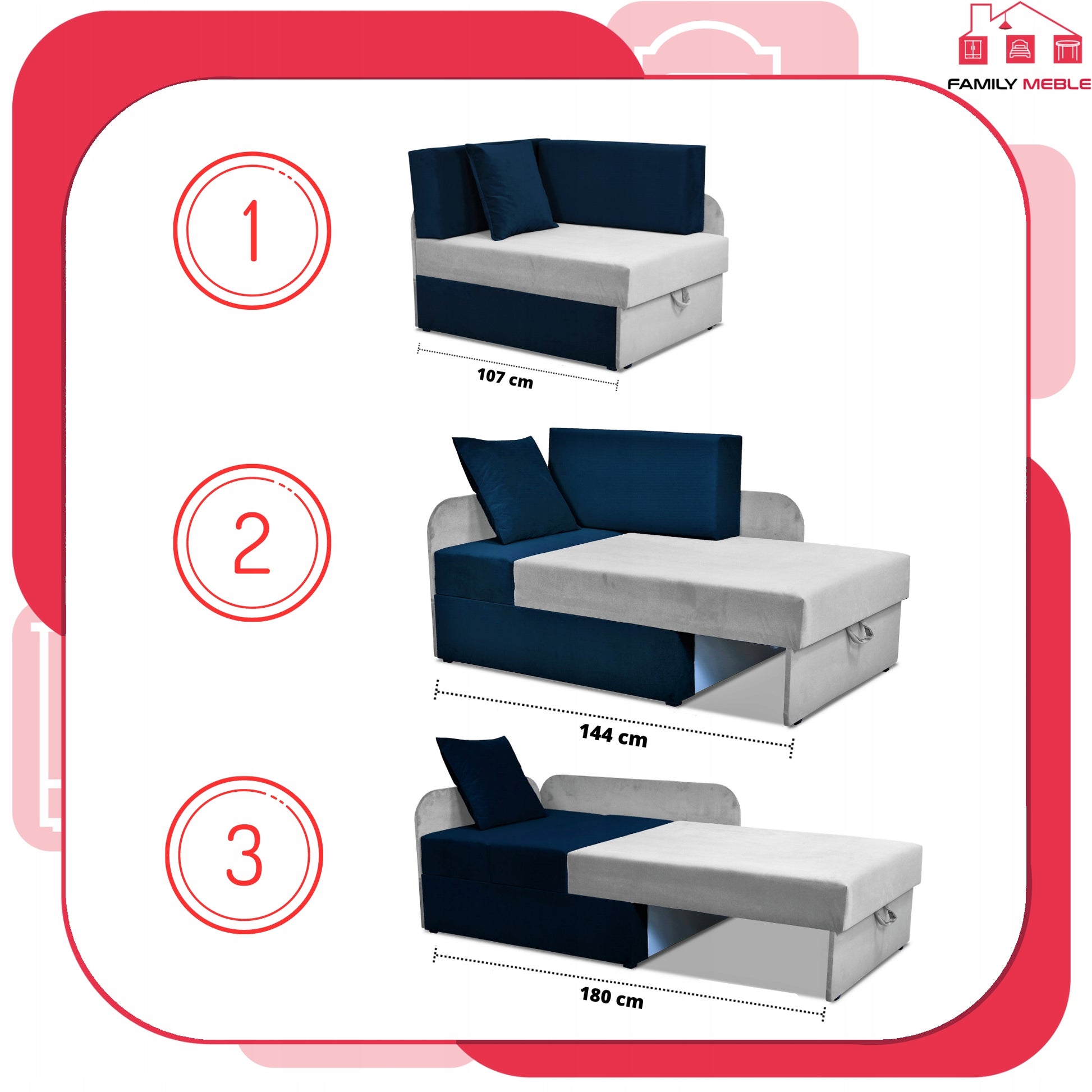 FAMILY MEBLE

1

107 cm

2

144 cm

3

180 cm