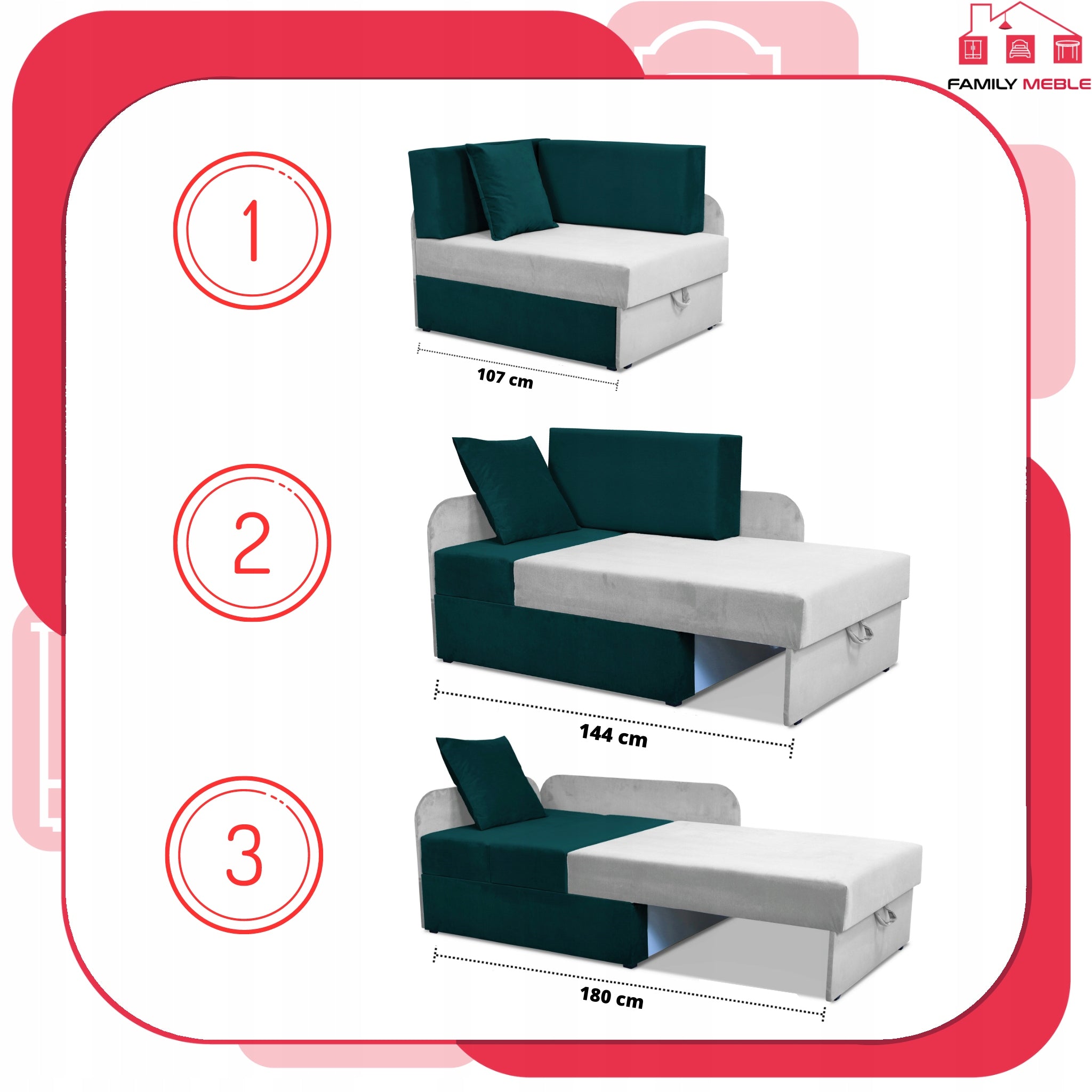 FAMILY MEBLE

1

107 cm

2

144 cm

3

180 cm