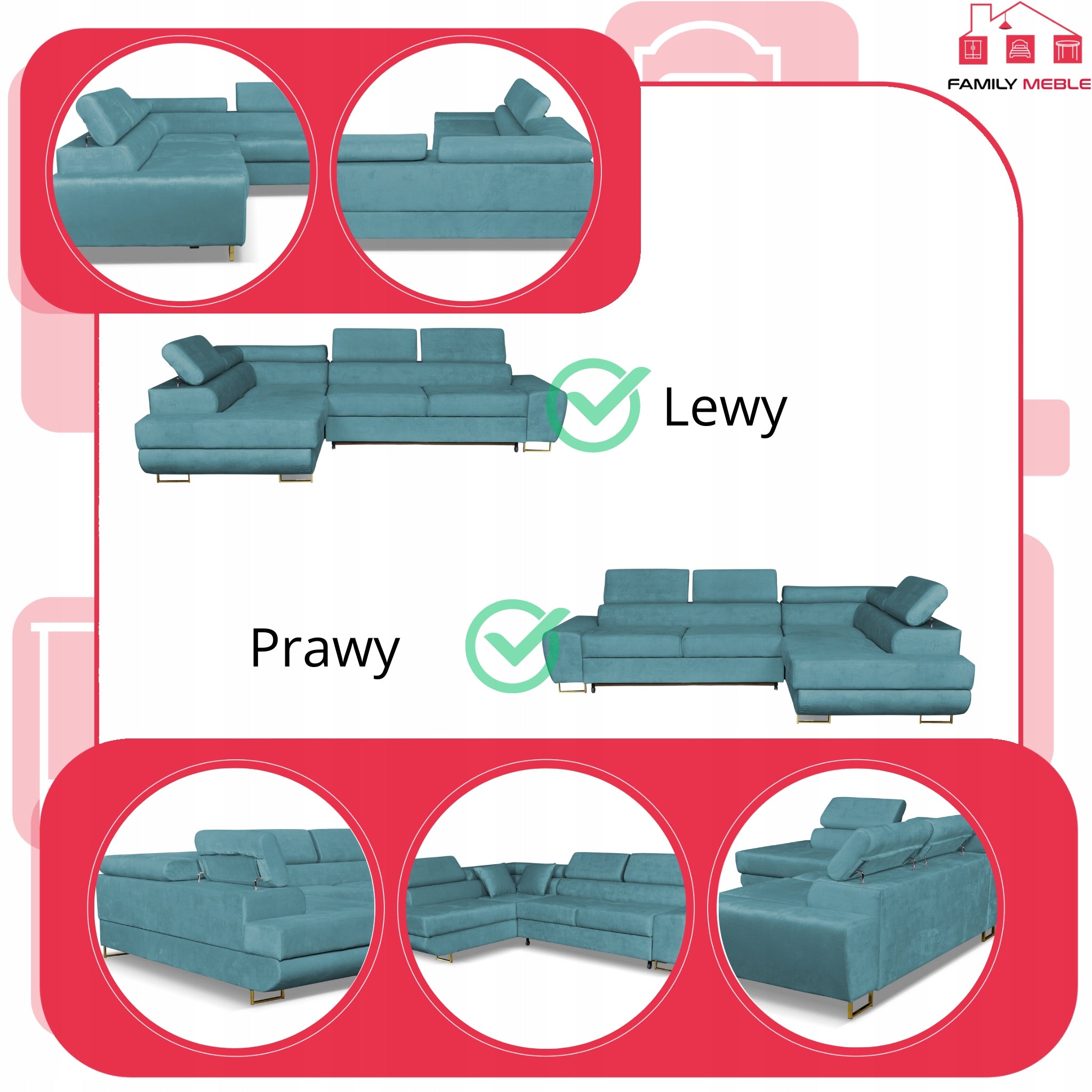 FAMILY MEBLE

Lewy

Prawy