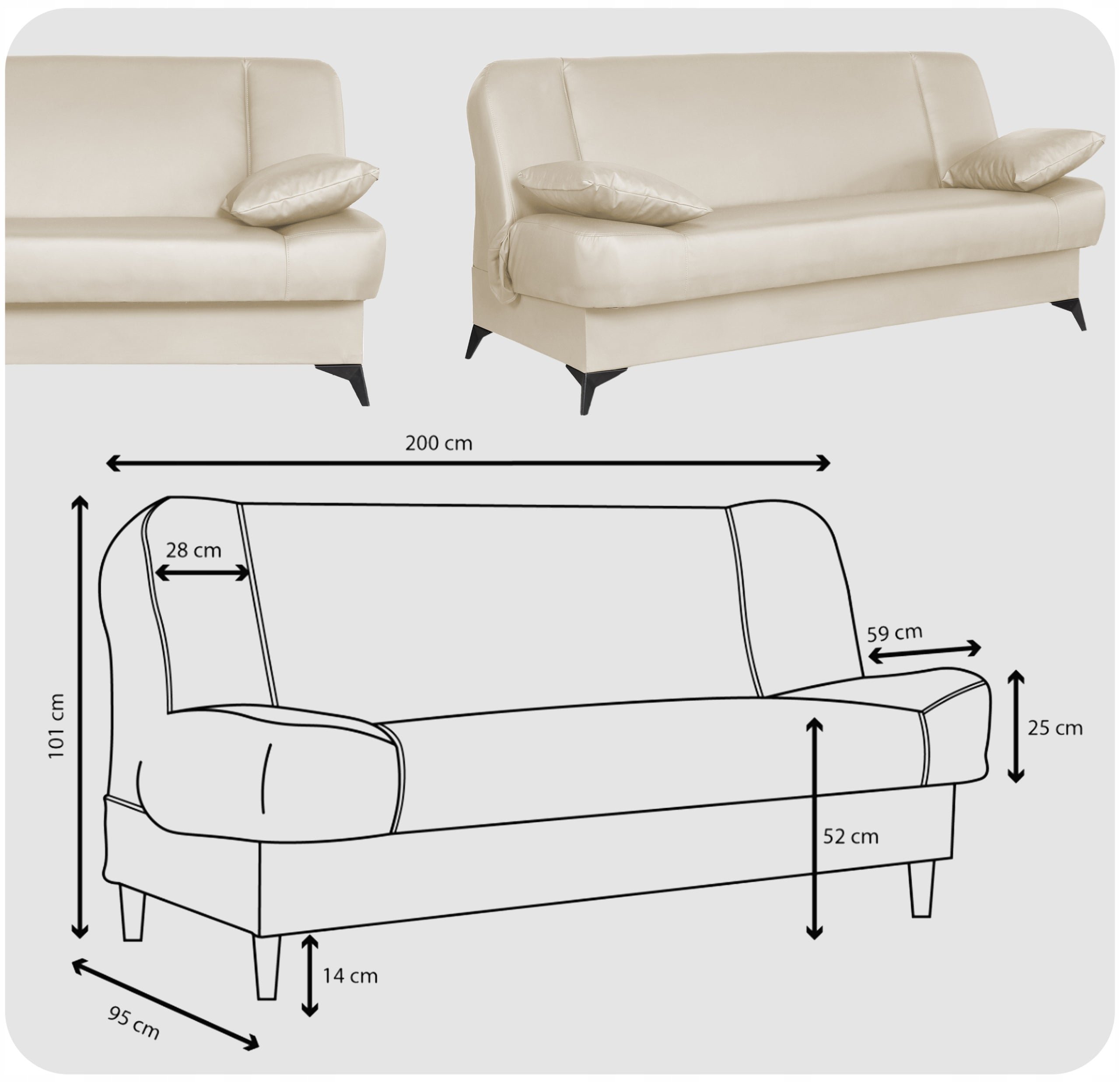 200 cm

28 cm

59 cm

101 cm

25 cm

52 cm

14 cm

95 cm