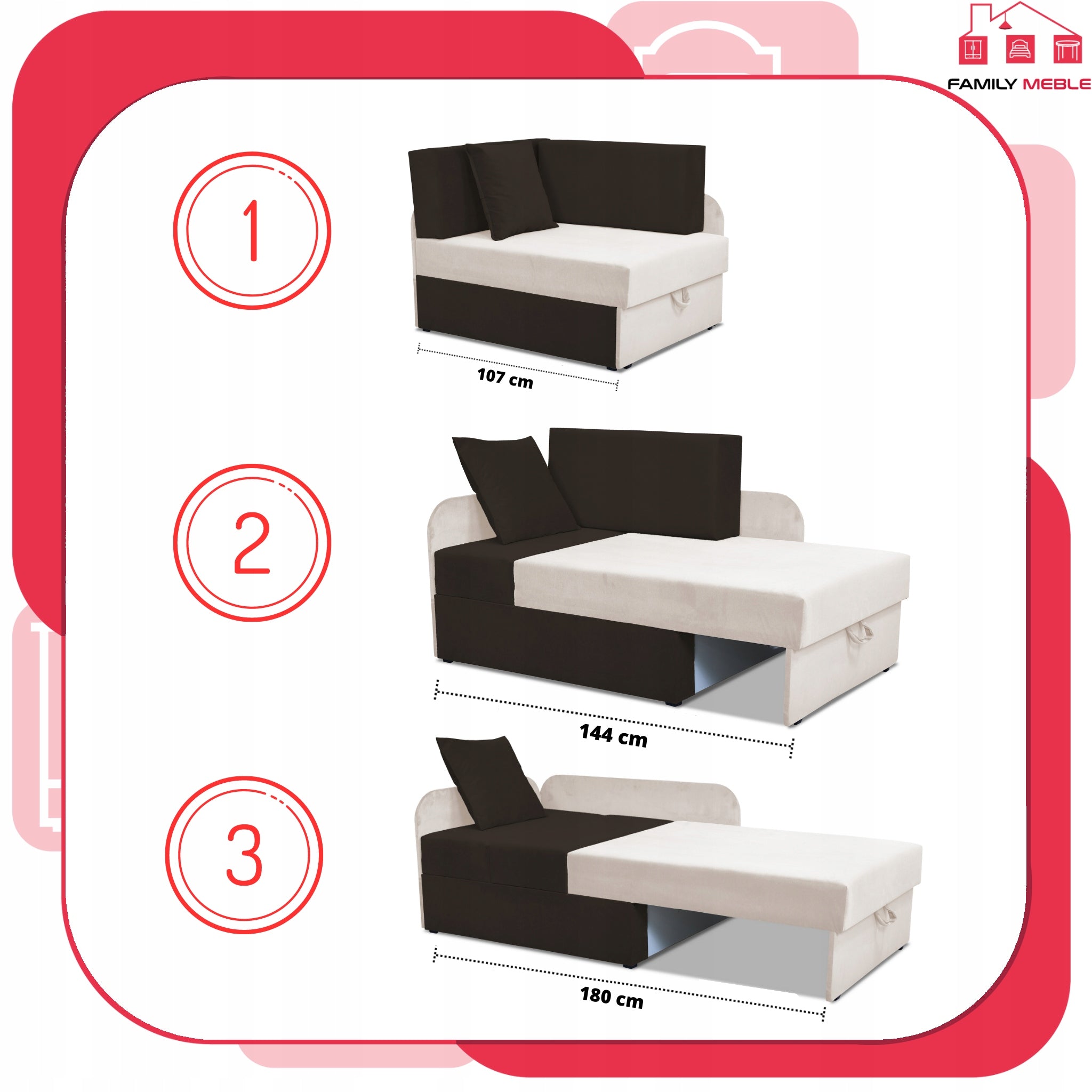 FAMILY MEBLE

1

107 cm

2

144 cm

3

180 cm