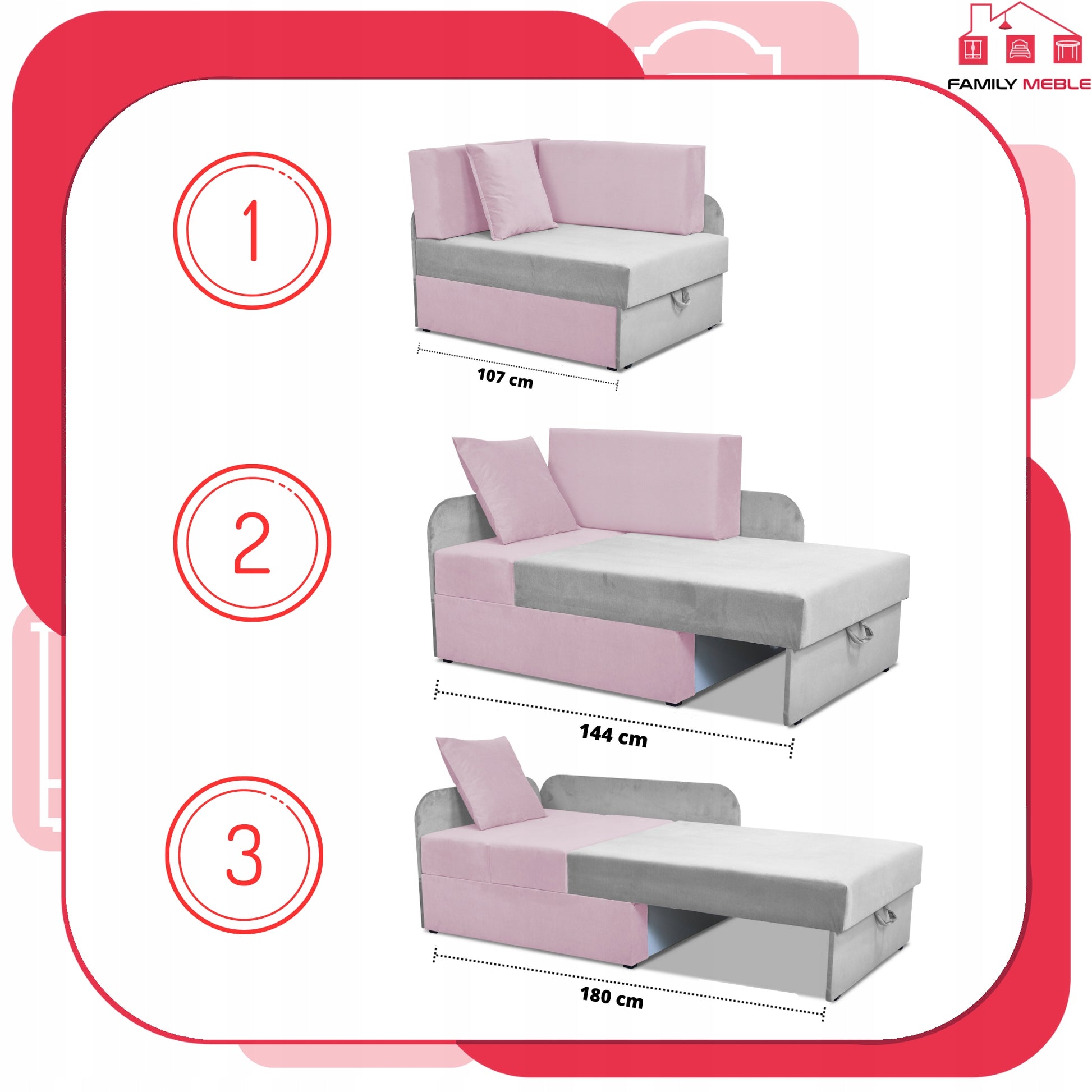 FAMILY MEBLE

1

107 cm

2

144 cm

3

180 cm