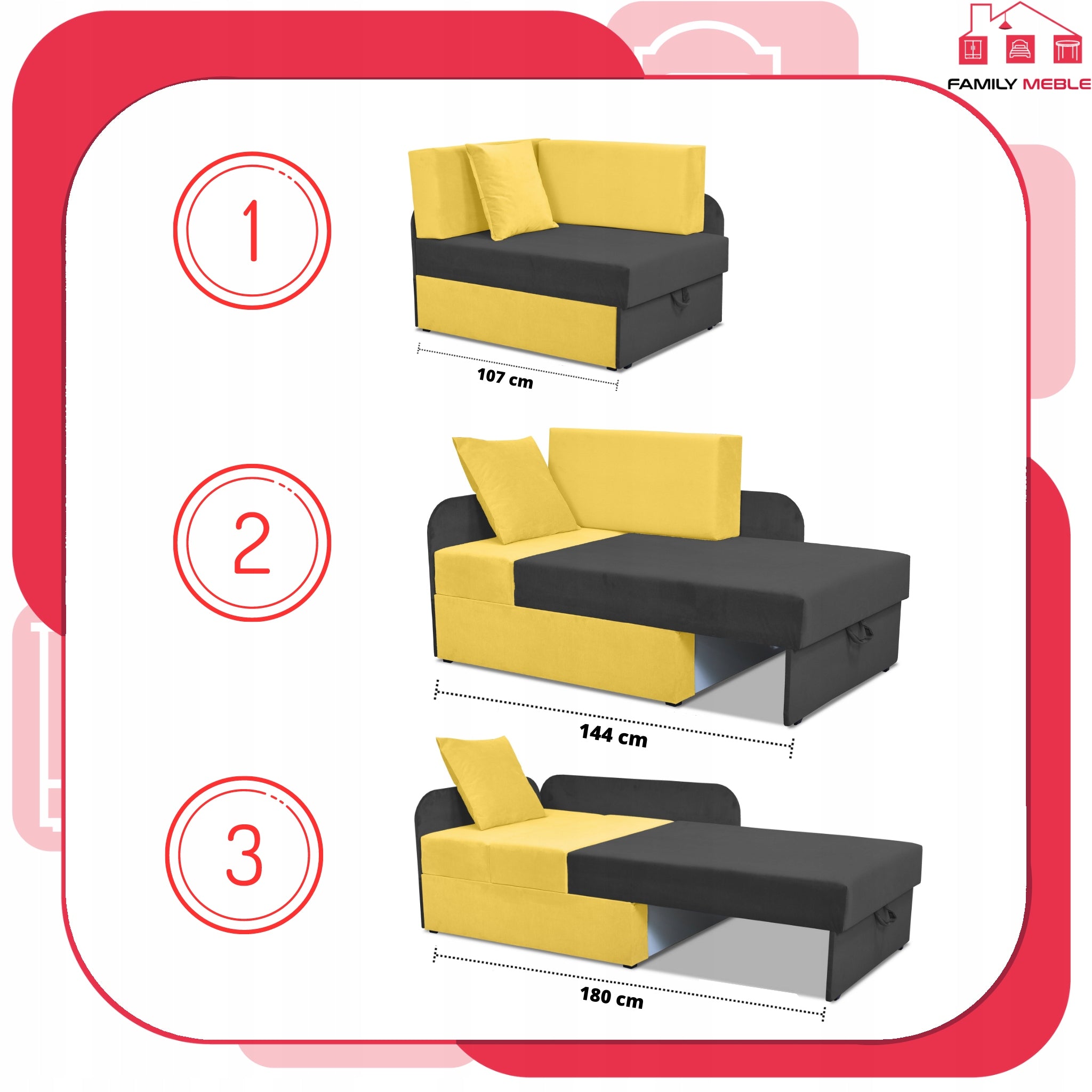 FAMILY MEBLE

1

107 cm

2

144 cm

3

180 cm